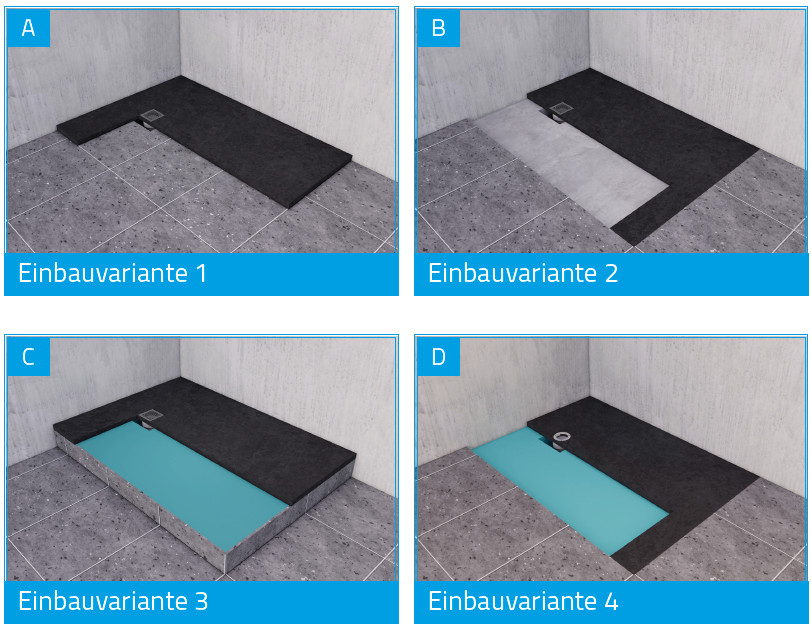 A

Einbauvariante 1

B

Einbauvariante 2

C

Einbauvariante 3

D

Einbauvariante 4