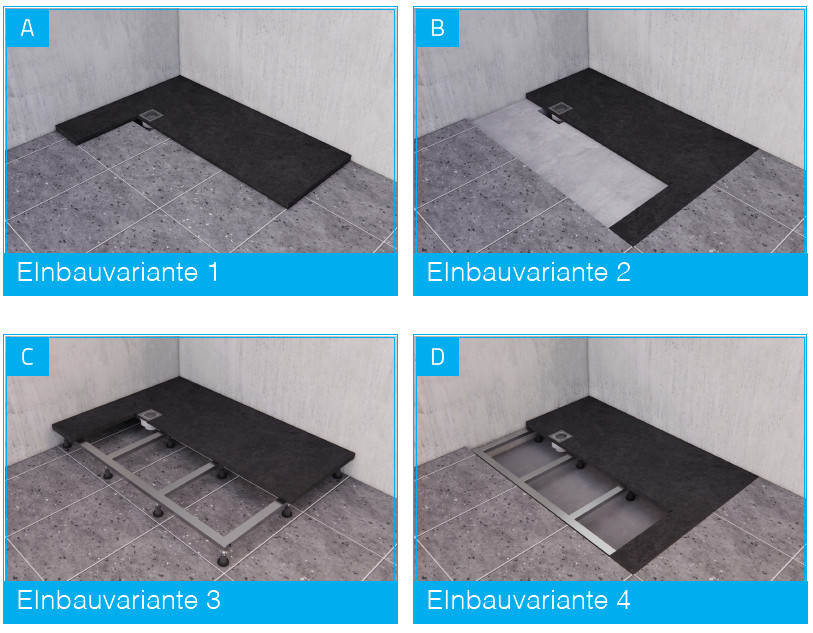 A

EInbauvariante 1

B

EInbauvariante 2

C

EInbauvariante 3

D

EInbauvariante 4